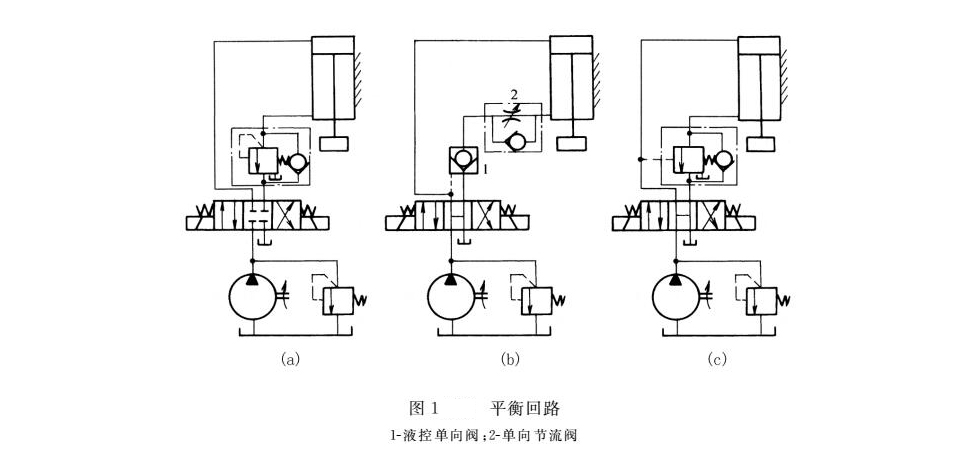 2

1

(a)

(b)

(c)

图 1　平衡回路

1-液控单向阀；2-单向节流阀